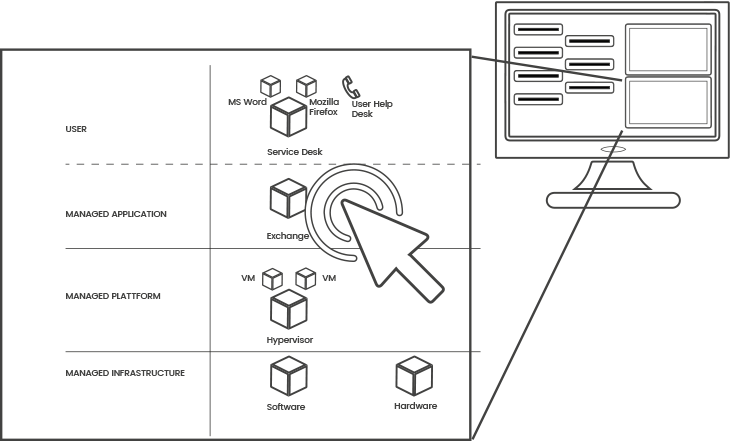 USER

MS Word

Mozilla Firefox

User Help Desk

Service Desk

MANAGED APPLICATION

Exchange

MANAGED PLATTFORM

VM

VM

Hypervisor

MANAGED INFRASTRUCTURE

Software

Hardware